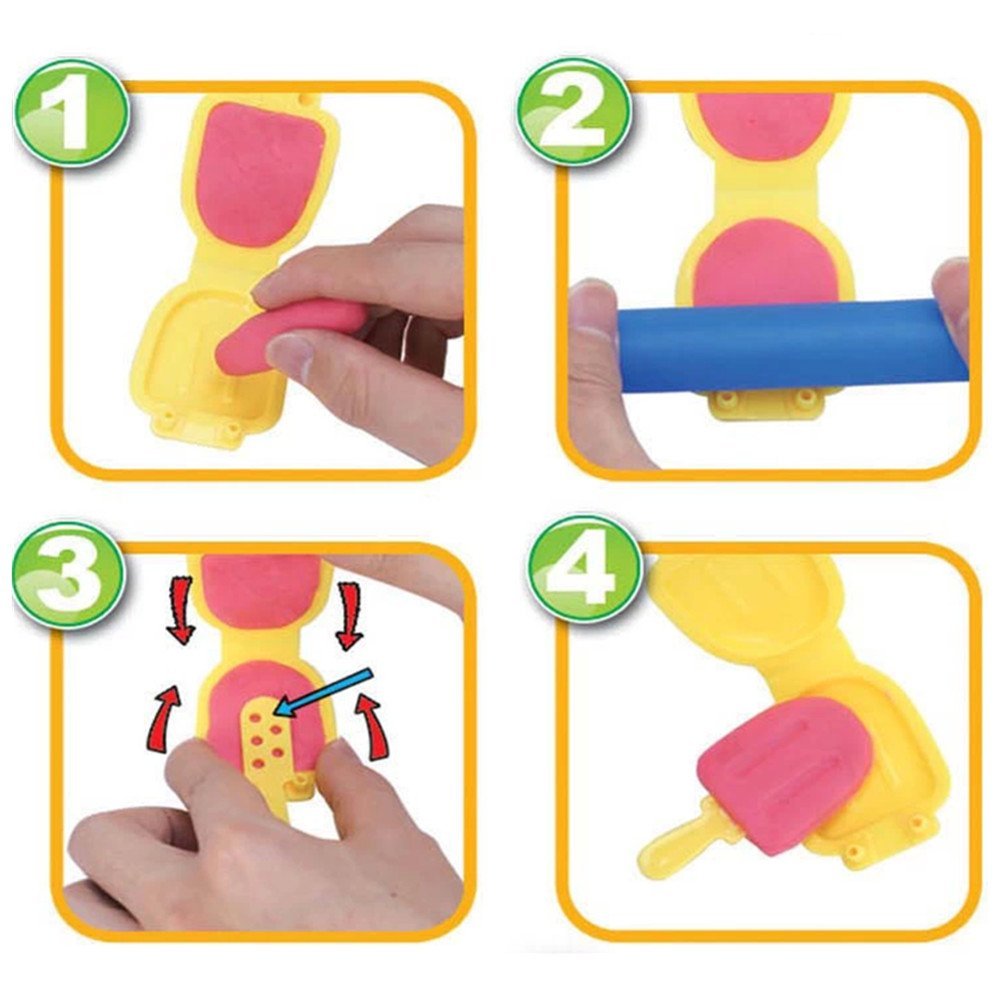 1
2
3
4